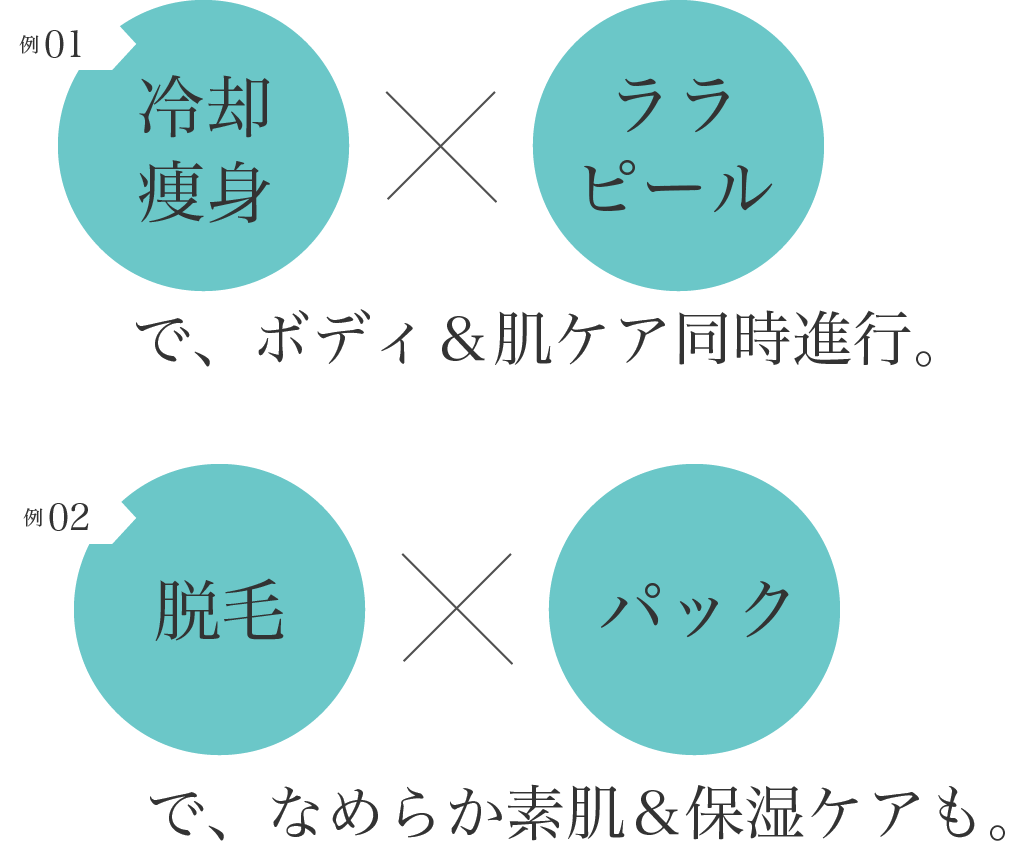 例01

冷却
痩身

ララ
ピール

で、ボディ＆肌ケア同時進行。

例02

脱毛

パック

で、なめらか素肌＆保湿ケアも。